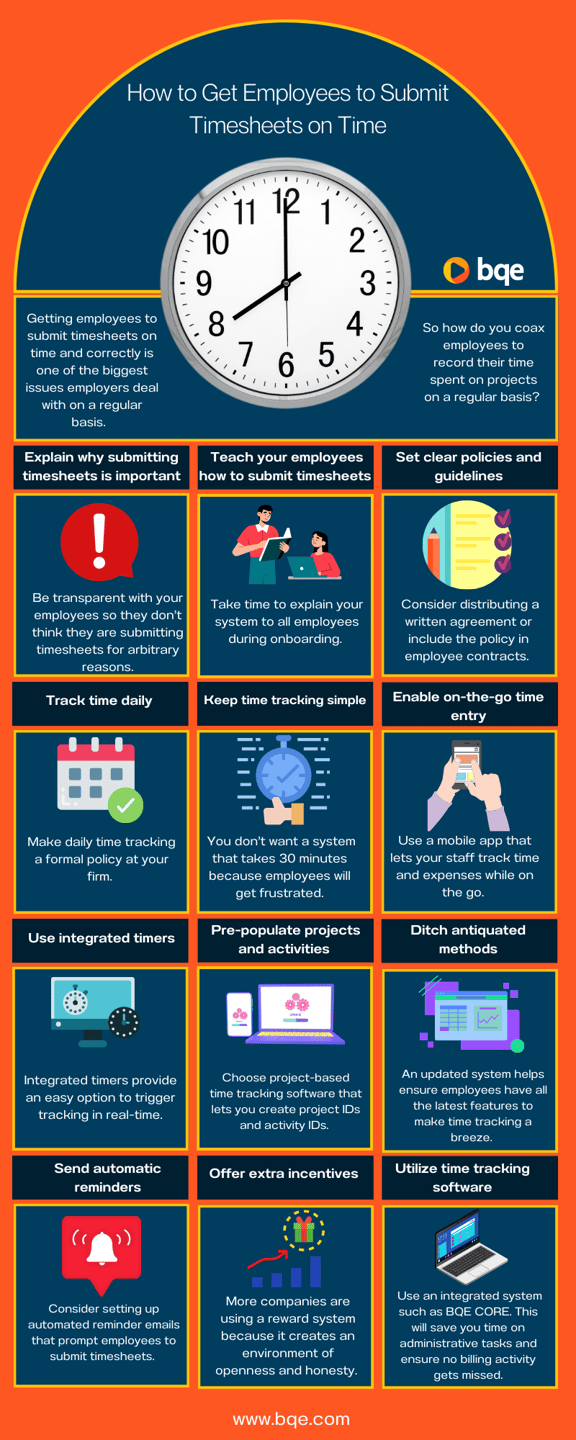 How to Get Employees to Submit Timesheets on Time

12 1 2 3 4 5 6 7 8 9 10 11

bqe

Getting employees to submit timesheets on time and correctly is one of the biggest issues employers deal with on a regular basis.

So how do you coax employees to record their time spent on projects on a regular basis?

Explain why submitting timesheets is important

Be transparent with your employees so they don't think they are submitting timesheets for arbitrary reasons.

Teach your employees how to submit timesheets

Take time to explain your system to all employees during onboarding.

Set clear policies and guidelines

Consider distributing a written agreement or include the policy in employee contracts.

Track time daily

Make daily time tracking a formal policy at your firm.

Keep time tracking simple

You don't want a system that takes 30 minutes because employees will get frustrated.

Enable on-the-go time entry

Use a mobile app that lets your staff track time and expenses while on the go.

Use integrated timers

Integrated timers provide an easy option to trigger tracking in real-time.

Pre-populate projects and activities

Choose project-based time tracking software that lets you create project IDs and activity IDs.

Ditch antiquated methods

An updated system helps ensure employees have all the latest features to make time tracking a breeze.

Send automatic reminders

Consider setting up automated reminder emails that prompt employees to submit timesheets.

Offer extra incentives

More companies are using a reward system because it creates an environment of openness and honesty.

Utilize time tracking software

Use an integrated system such as BQE CORE. This will save you time on administrative tasks and ensure no billing activity gets missed.

www.bqe.com