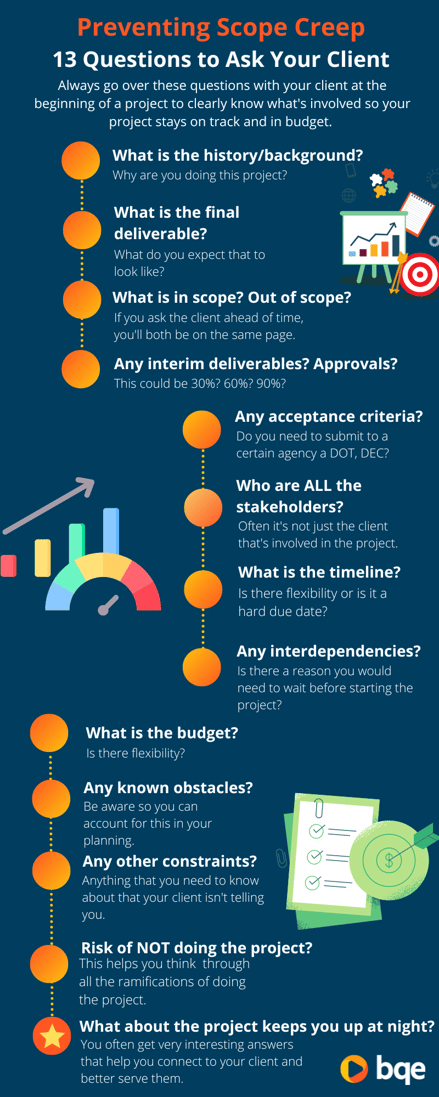 Preventing Scope Creep
13 Questions to Ask Your Client

Always go over these questions with your client at the beginning of a project to clearly know what's involved so your project stays on track and in budget.

What is the history/background?
Why are you doing this project?

What is the final deliverable?
What do you expect that to look like?

What is in scope? Out of scope?
If you ask the client ahead of time, you'll both be on the same page.

Any interim deliverables? Approvals?
This could be 30%? 60%? 90%?

Any acceptance criteria?
Do you need to submit to a certain agency a DOT, DEC?

Who are ALL the stakeholders?
Often it's not just the client that's involved in the project.

What is the timeline?
Is there flexibility or is it a hard due date?

Any interdependencies?
Is there a reason you would need to wait before starting the project?

What is the budget?
Is there flexibility?

Any known obstacles?
Be aware so you can account for this in your planning.

Any other constraints?
Anything that you need to know about that your client isn't telling you.

Risk of NOT doing the project?
This helps you think through all the ramifications of doing the project.

What about the project keeps you up at night?
You often get very interesting answers that help you connect to your client and better serve them.

bqe